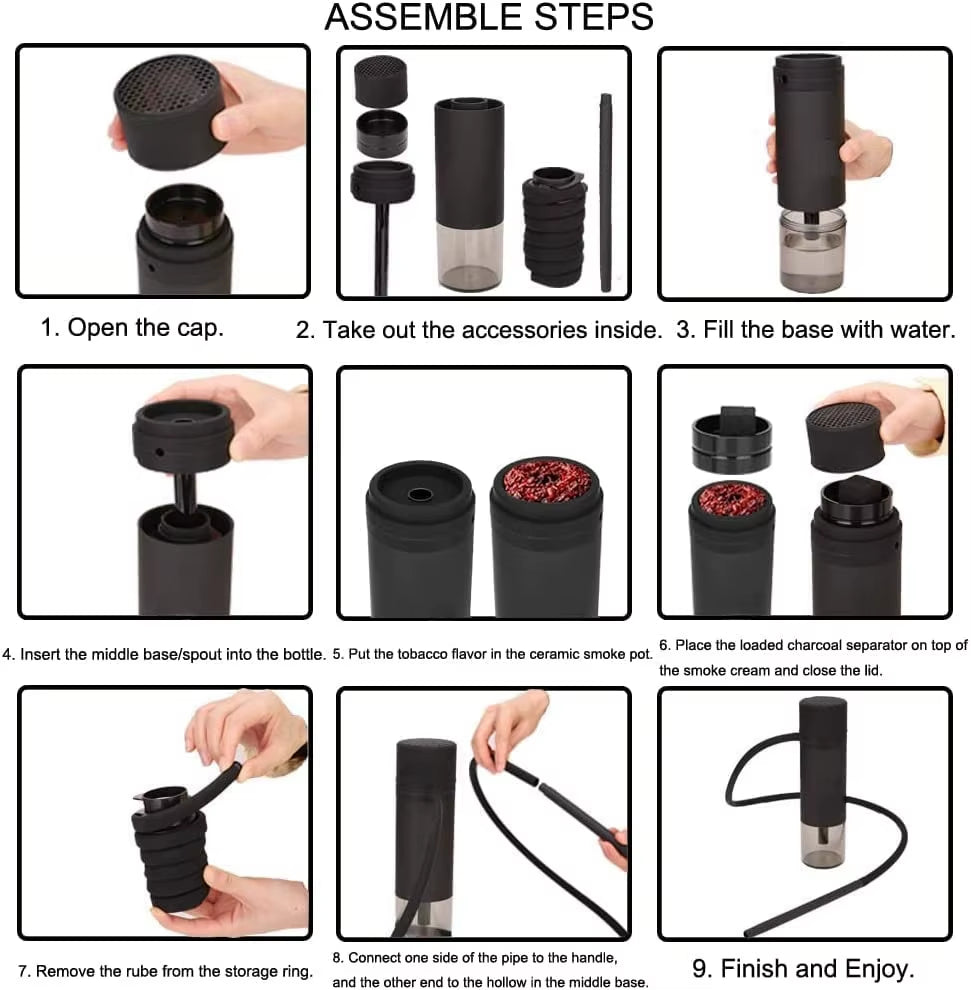 ASSEMBLE STEPS

1. Open the cap.

2. Take out the accessories inside.

3. Fill the base with water.

4. Insert the middle base/spout into the bottle.

5. Put the tobacco flavor in the ceramic smoke pot.

6. Place the loaded charcoal separator on top of the smoke cream and close the lid.

7. Remove the rube from the storage ring.

8. Connect one side of the pipe to the handle, and the other end to the hollow in the middle base.

9. Finish and Enjoy.