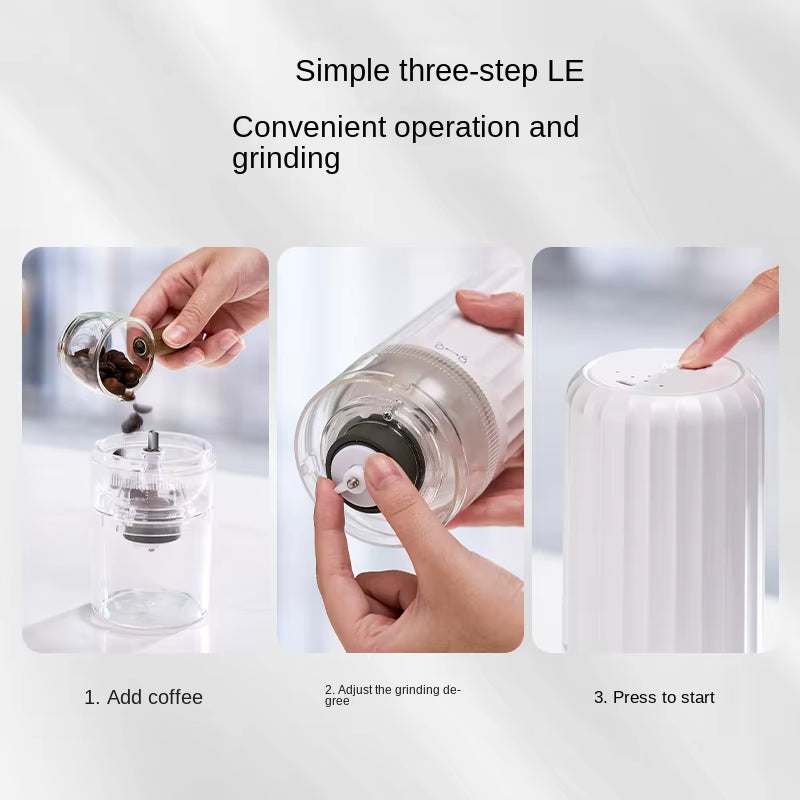 Simple three-step LE

Convenient operation and grinding

1. Add coffee

2. Adjust the grinding degree

3. Press to start